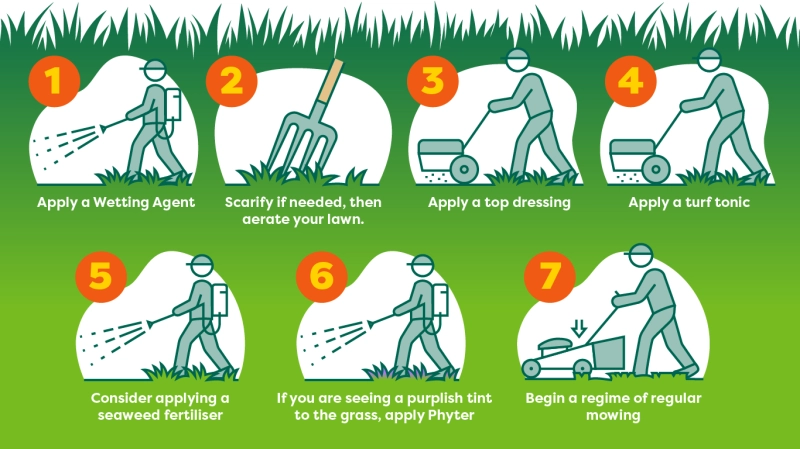 1
Apply a Wetting Agent

2
Scarify if needed, then aerate your lawn.

3
Apply a top dressing

4
Apply a turf tonic

5
Consider applying a seaweed fertiliser

6
If you are seeing a purplish tint to the grass, apply Phyter

7
Begin a regime of regular mowing